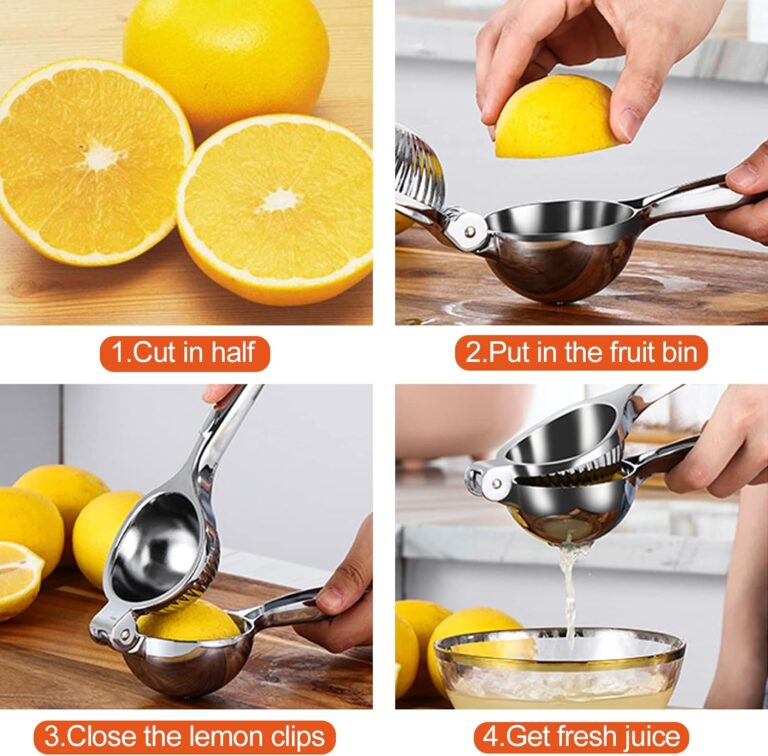 1.Cut in half

2.Put in the fruit bin

3.Close the lemon clips

4.Get fresh juice